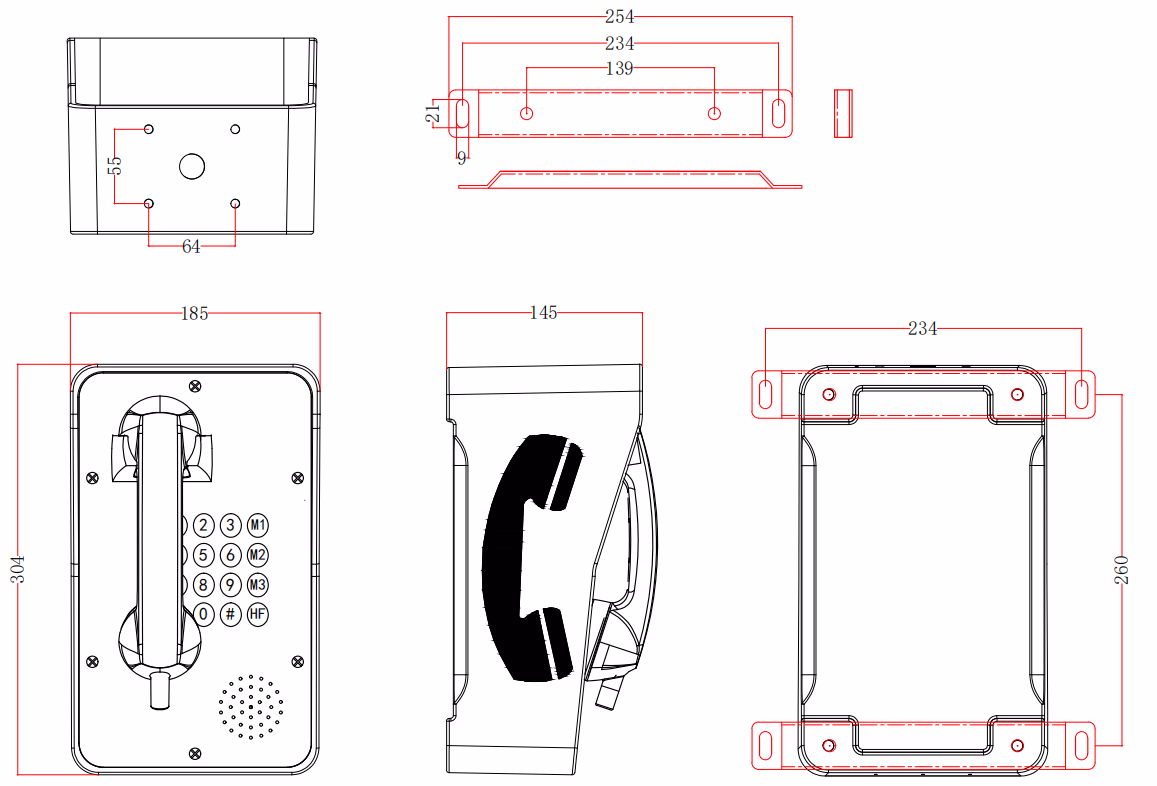 55
64
254
234
139
21
9
185
304
2 3 M1
5 6 M2
8 9 M3
0 # HF
145
234
260