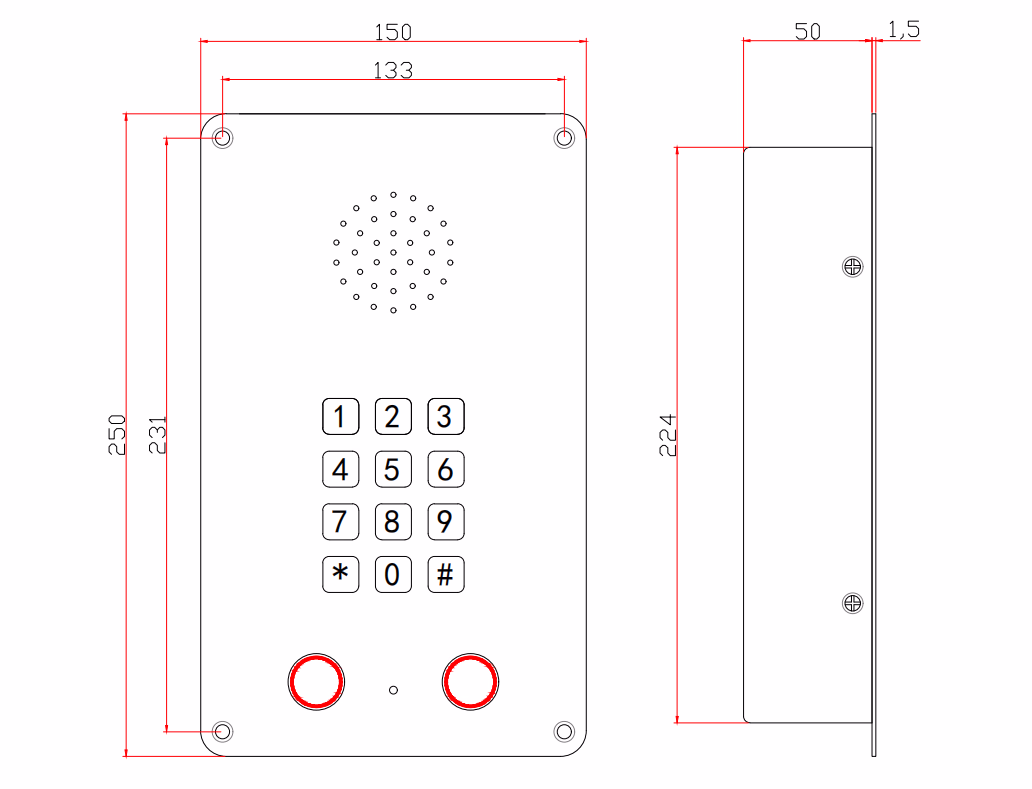 150
133
250
231
1 2 3
4 5 6
7 8 9
* 0 #
50
1,5
224